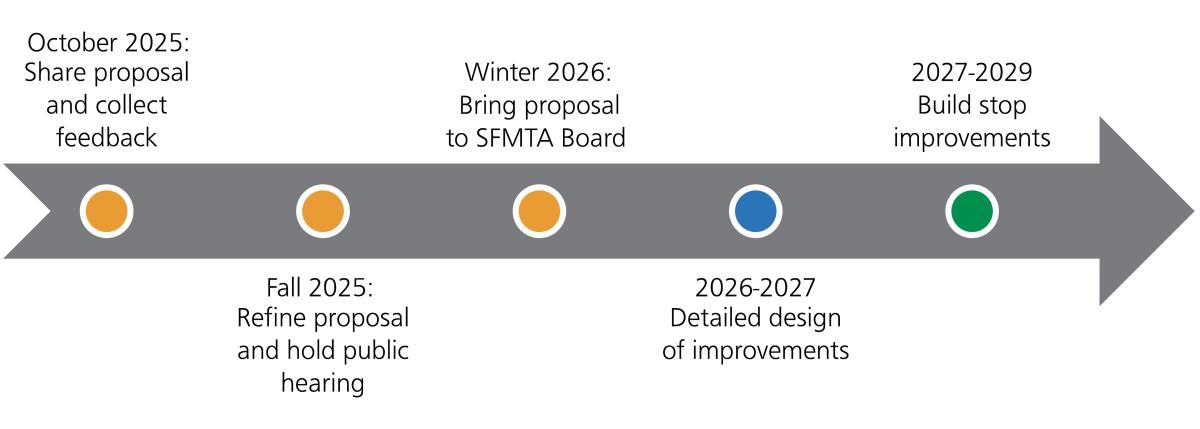 October 2025:
Share proposal and collect feedback

Fall 2025:
Refine proposal and hold public hearing

Winter 2026:
Bring proposal to SFMTA Board

2026-2027
Detailed design of improvements

2027-2029
Build stop improvements