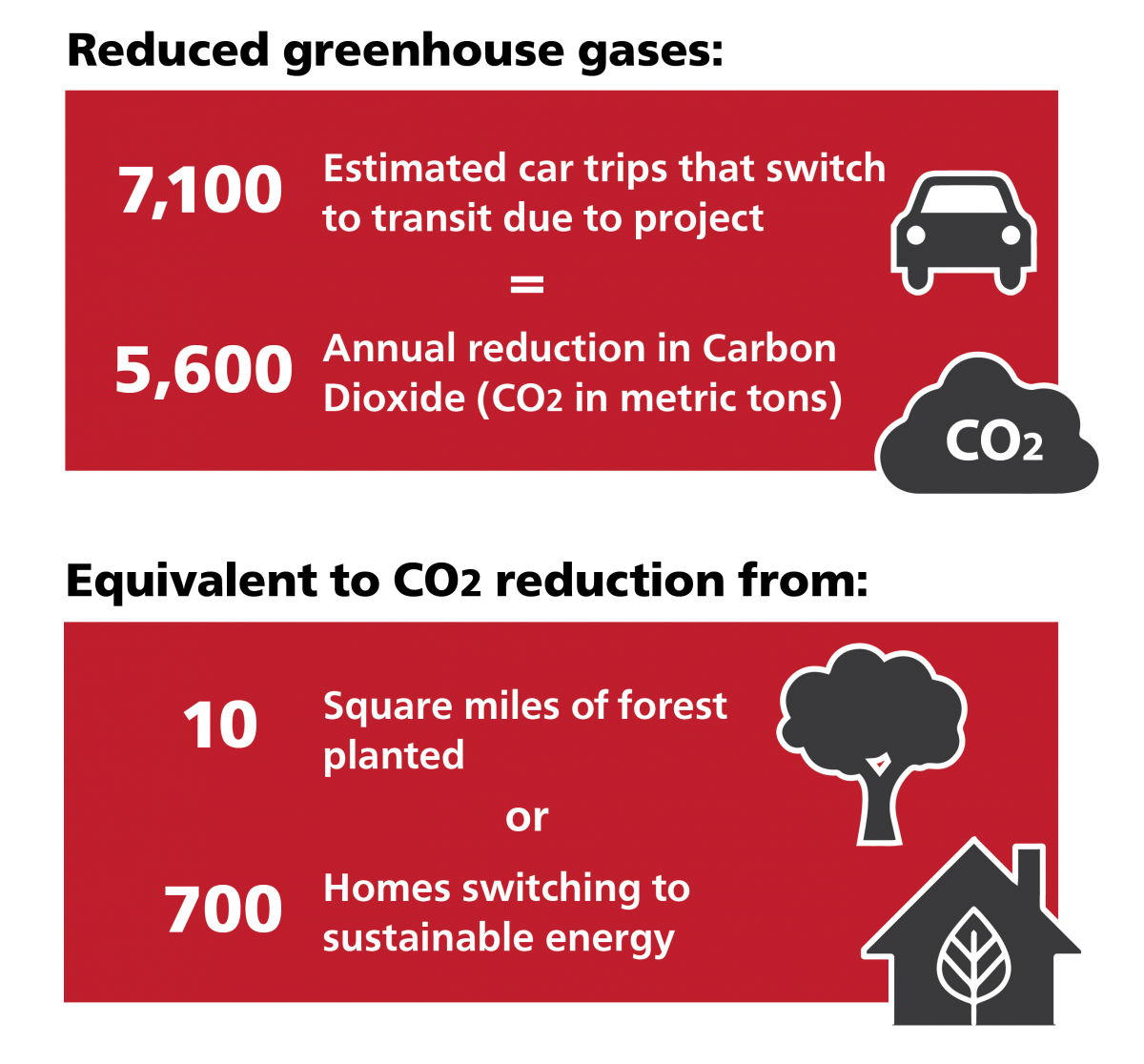 Reduced greenhouse gases:

7,100 Estimated car trips that switch to transit due to project

=

5,600 Annual reduction in Carbon Dioxide ($CO_2$ in metric tons)

$CO_2$

Equivalent to $CO_2$ reduction from:

10 Square miles of forest planted

or

700 Homes switching to sustainable energy