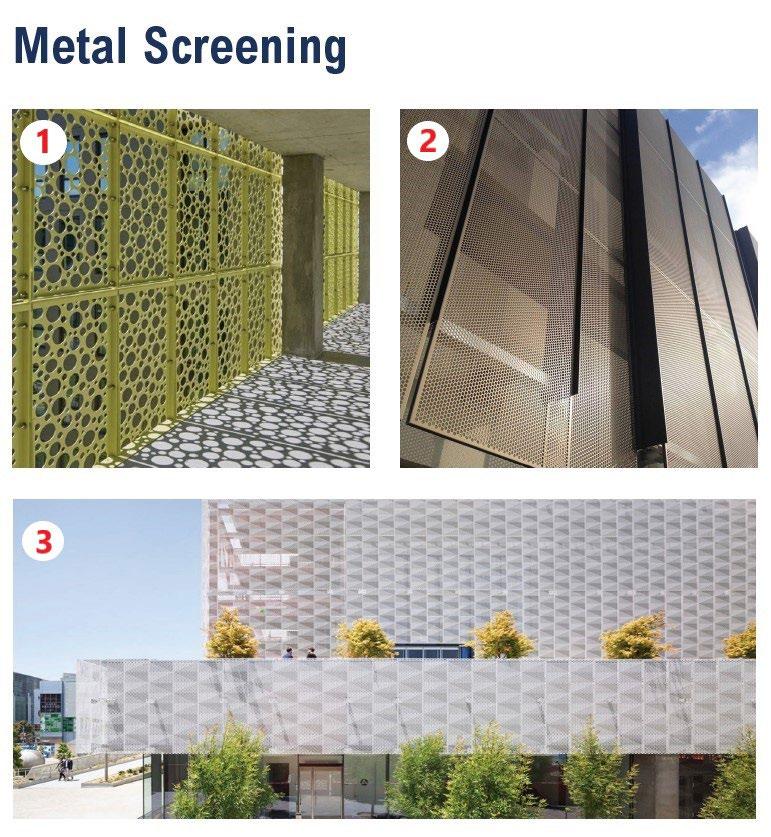 Metal Screening

1

2

3